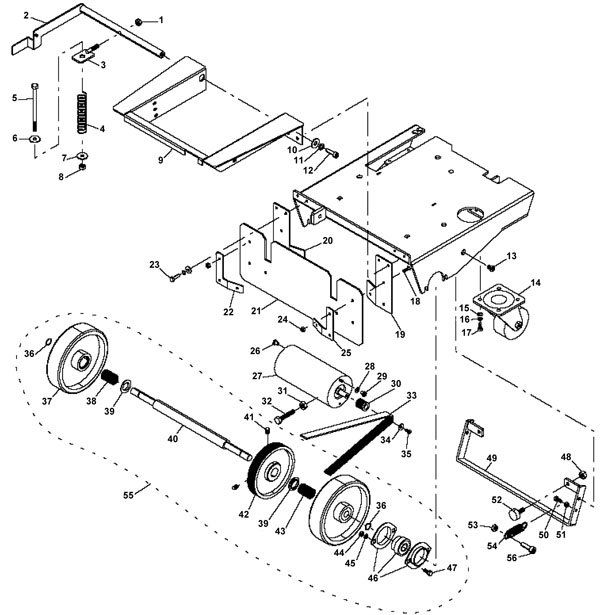 2
1
3
5
4
6
7
8
9
10
11
12
13
14
15
16
17
18
19
20
21
22
23
24
25
26
27
28
29
30
31
32
33
34
35
36
37
38
39
40
41
42
39
43
36
44
45
46
47
48
49
50
51
52
53
54
55
56