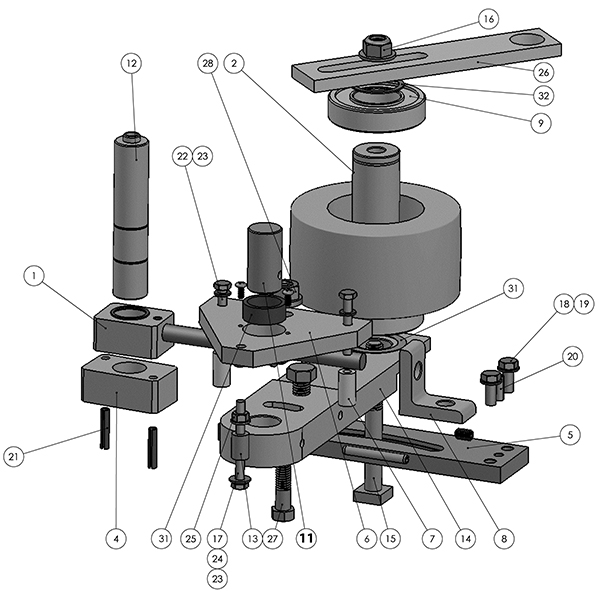 16
12
28
2
26
32
9
22
23
1
31
18
19
20
5
21
4
31
25
17
24
23
13
27
11
6
15
7
14
8