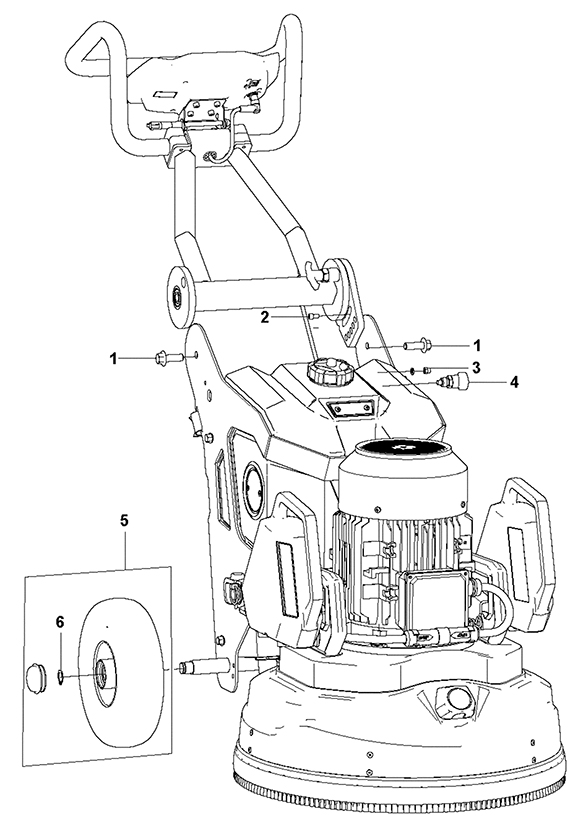 2
1
1
3
4
5
6