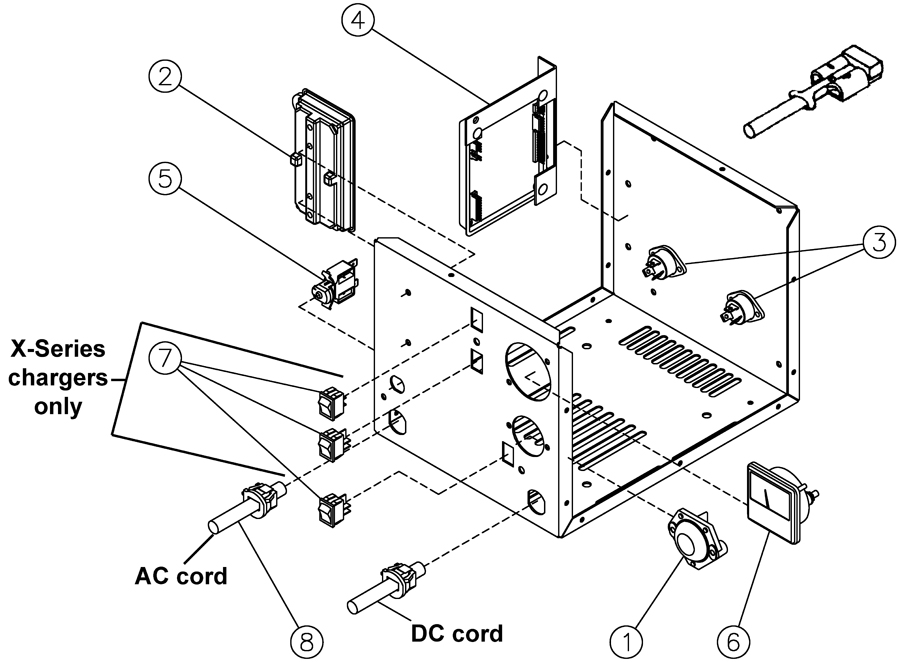 4
2
5
3
X-Series chargers only
7
AC cord
8
DC cord
1
6