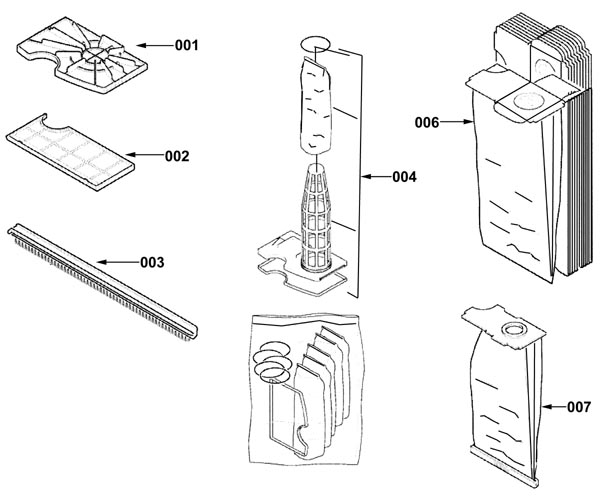 001

002

003

004

006

007