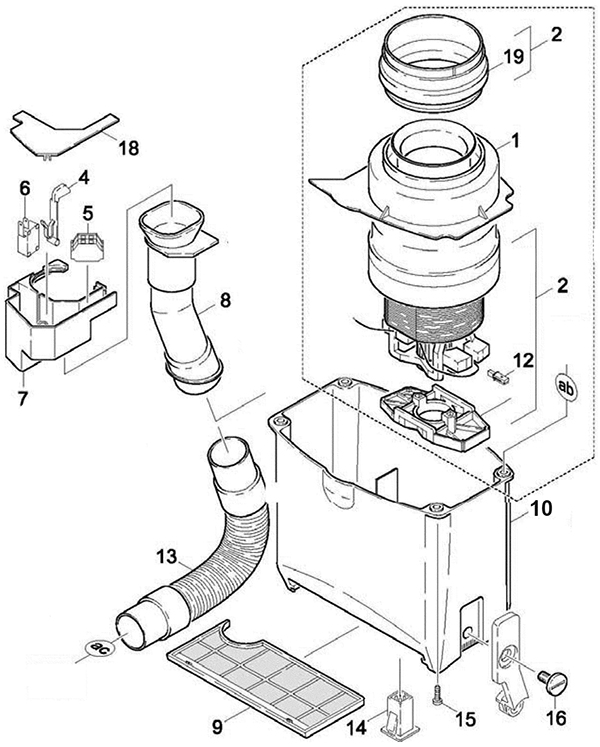 2
19
18
1
6
4
5
8
2
7
12
ab
10
13
ac
9
14
15
16