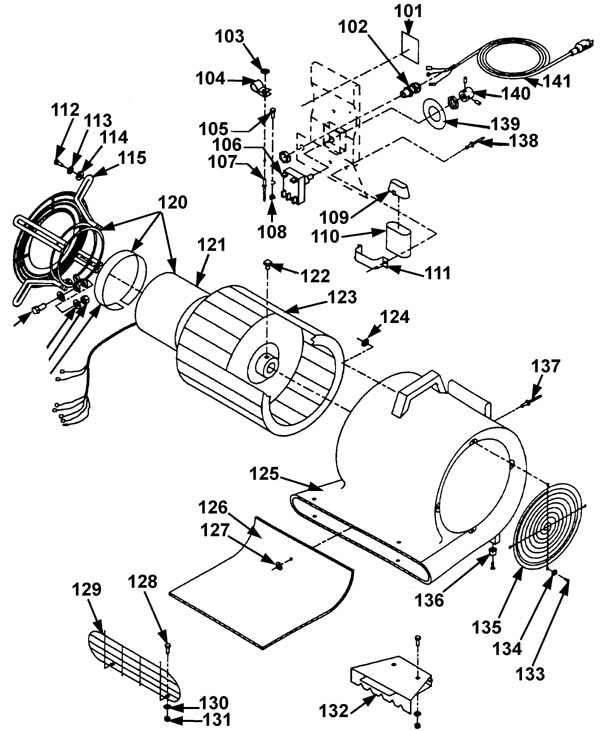 101
102
103
104
105
106
107
108
109
110
111
112
113
114
115
120
121
122
123
124
125
126
127
128
129
130
131
132
133
134
135
136
137
138
139
140
141