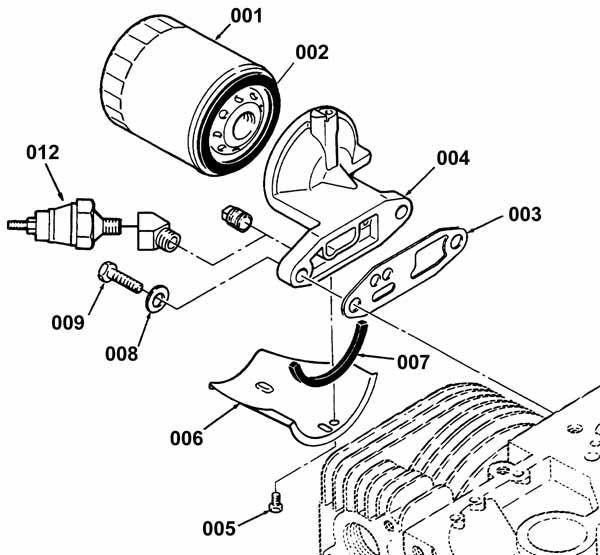 001
002
012
004
003
009
008
007
006
005