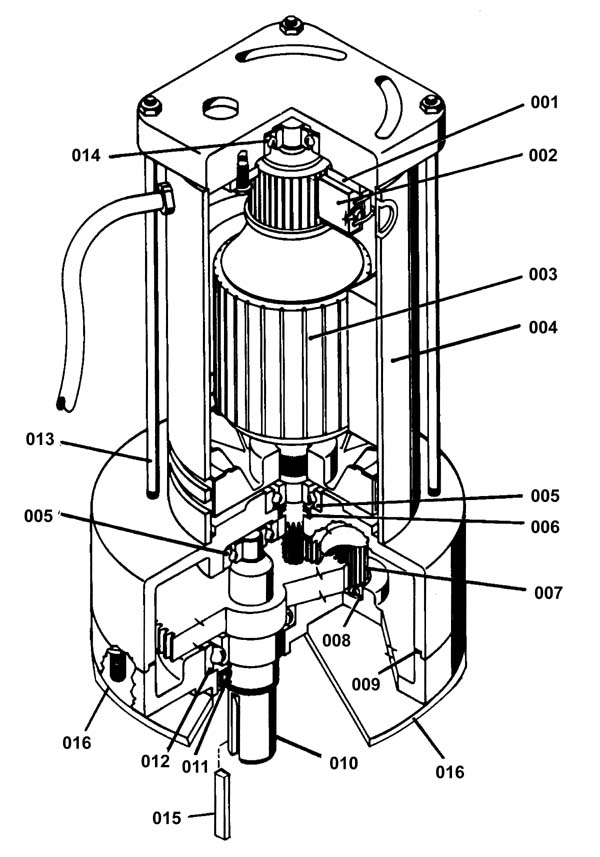 001
014
002
003
004
013
005
005
006
007
008
009
016
012
011
010
016
015