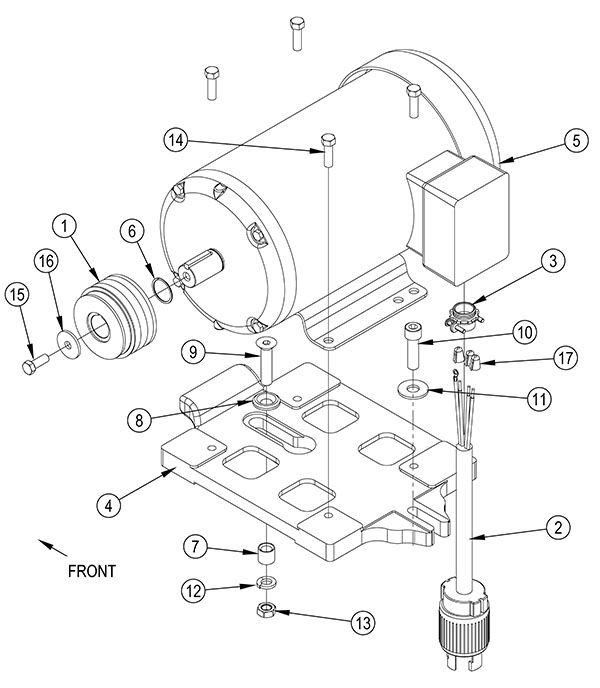 14
5
1
6
16
15
3
10
9
17
11
8
4
2
7
FRONT
12
13