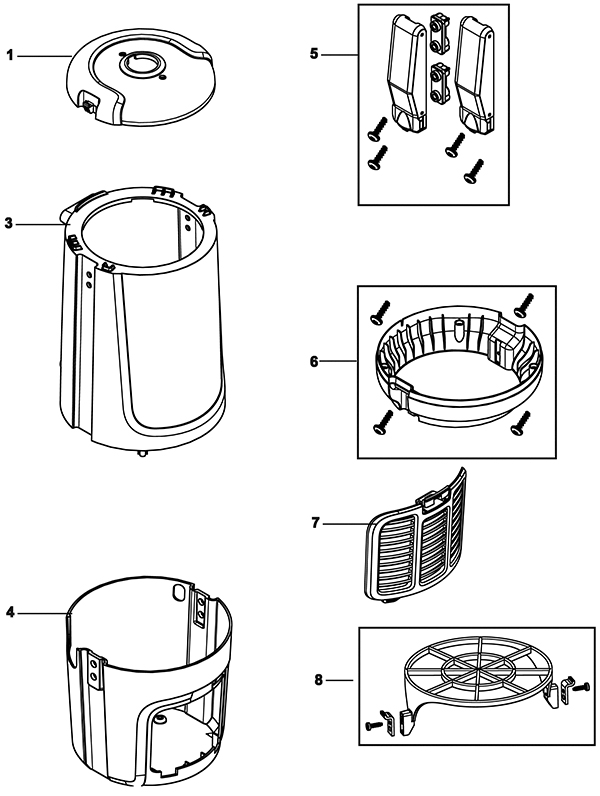 1
3
4
5
6
7
8