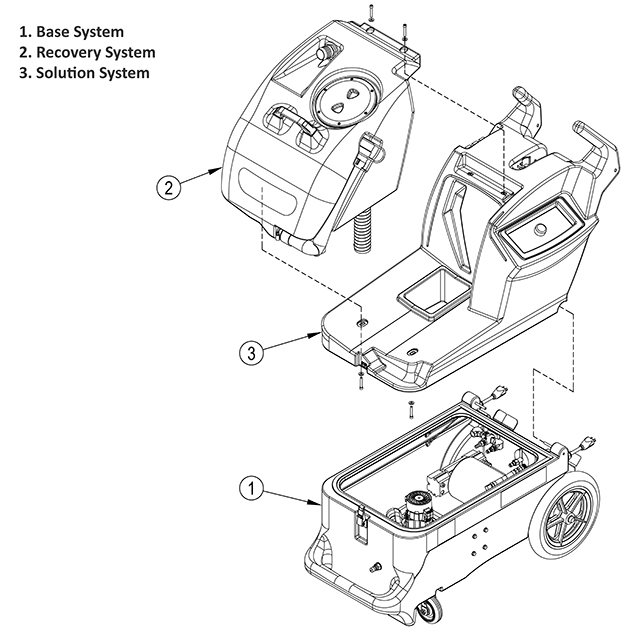 1. Base System
2. Recovery System
3. Solution System

2

3

1