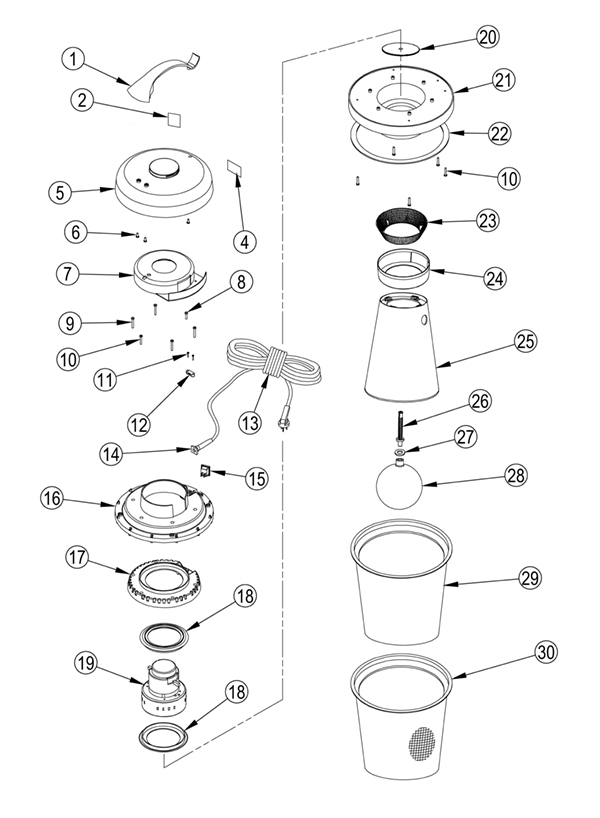 1
2
5
4
6
7
8
9
10
11
12
13
14
15
16
17
18
19
18
20
21
22
10
23
24
25
26
27
28
29
30