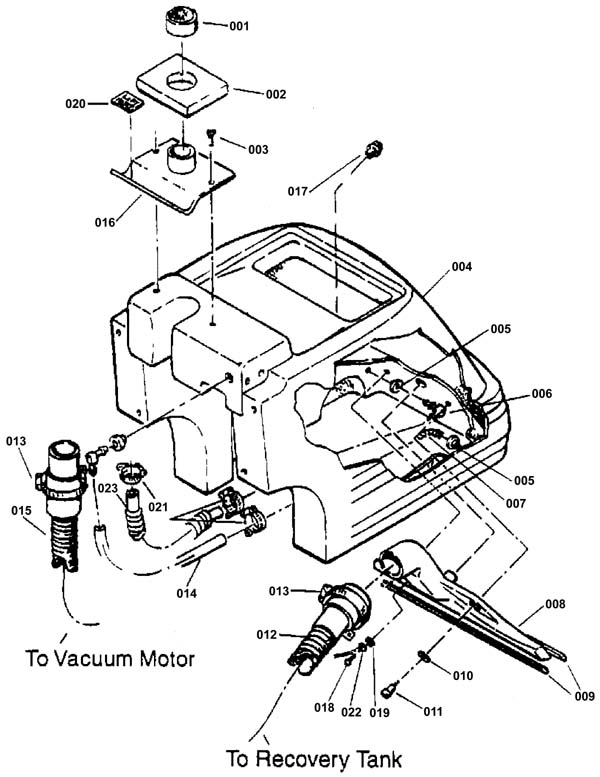 001
002
020
003
017
016
004
005
006
005
007
013
023
021
015
014
013
012
008
010
009
018
022
019
011
To Vacuum Motor
To Recovery Tank