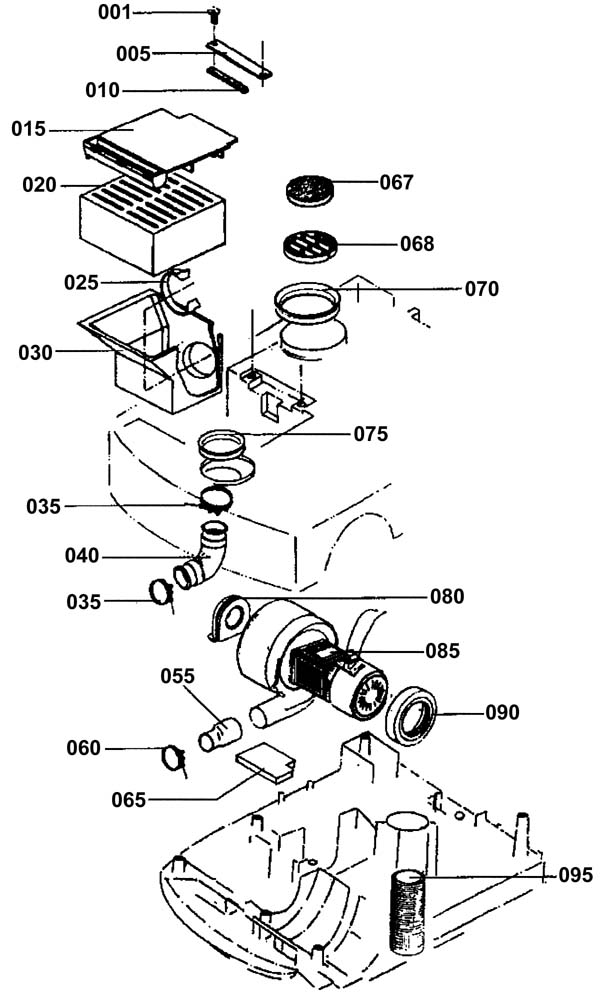 001
005
010
015
020
067
068
025
070
030
075
035
040
035
080
085
055
090
060
065
095