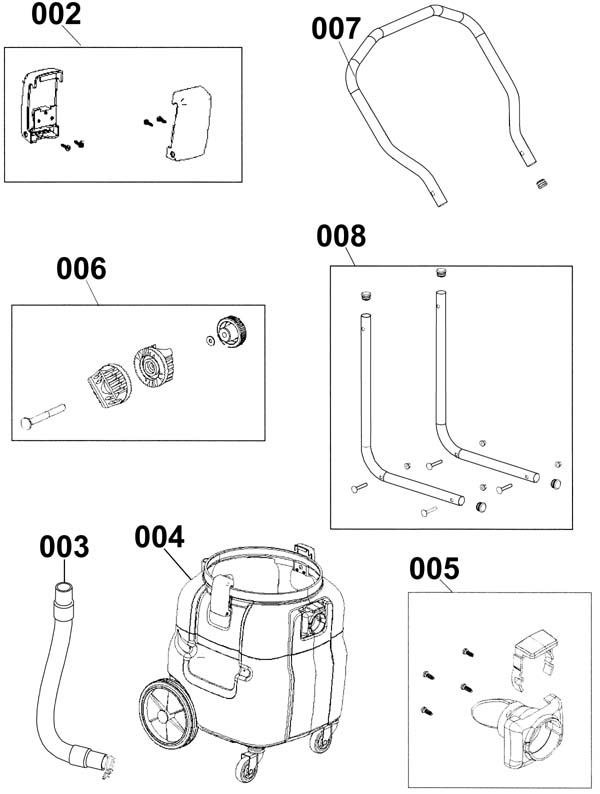 002

007

006

008

003

004

005