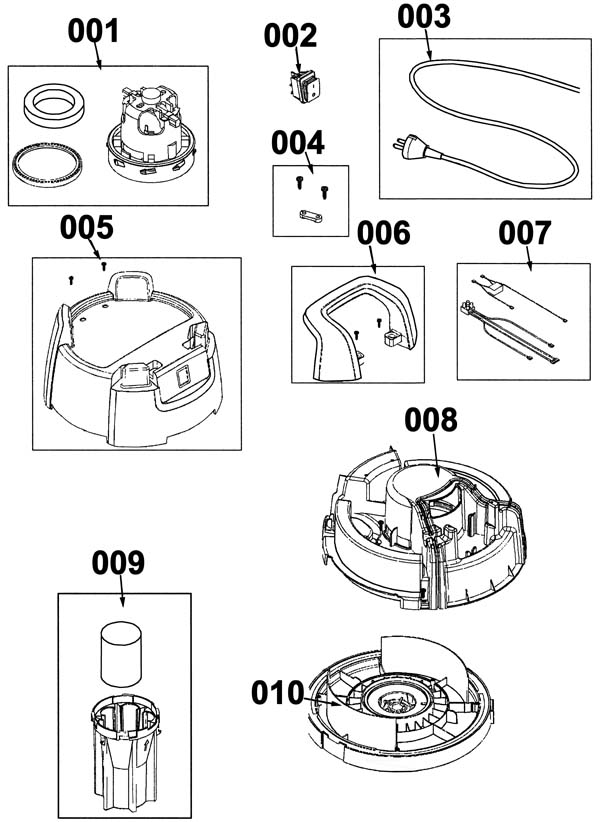 001

002

003

004

005

006

007

008

009

010