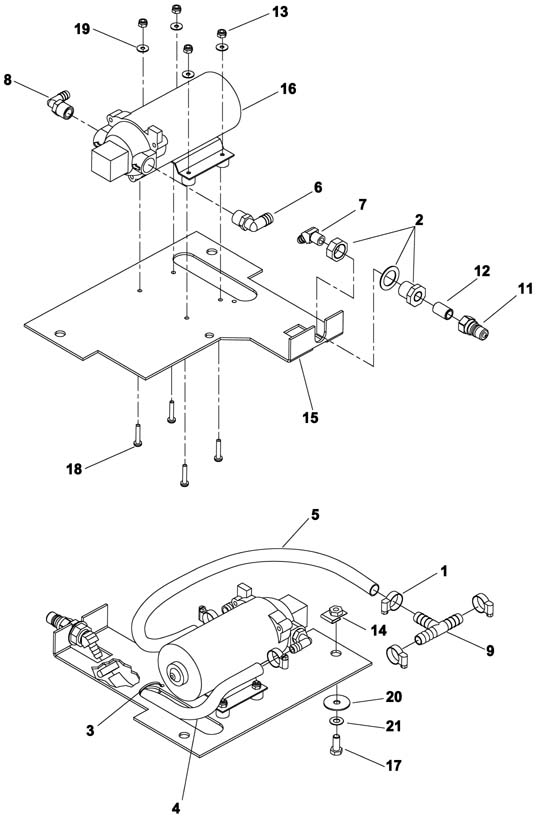 19
13
8
16
6
7
2
12
11
15
18
5
1
14
9
3
20
21
17
4