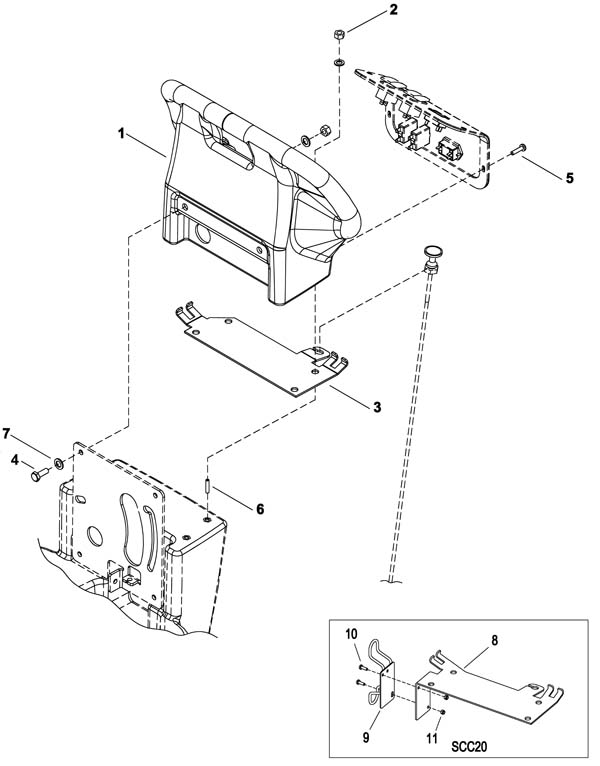 2
1
5
3
7
4
6
10
8
9
11
SCC20