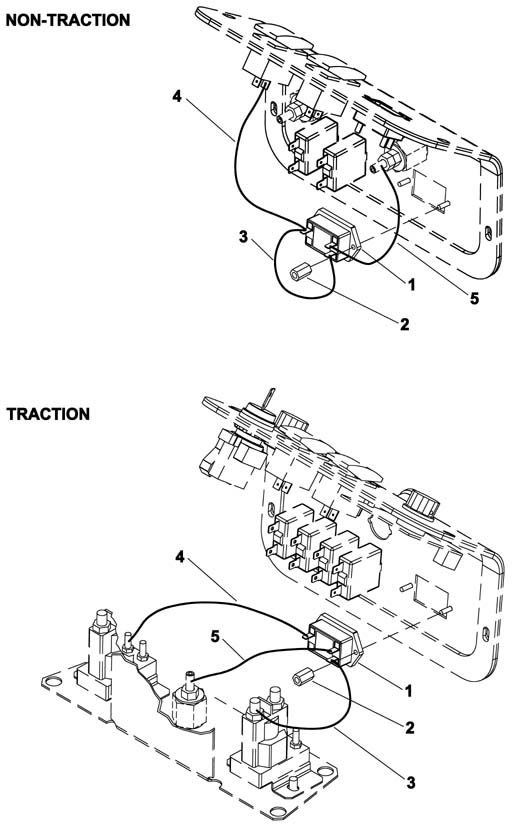 NON-TRACTION

4

3

1

5

2

TRACTION

4

5

1

2

3