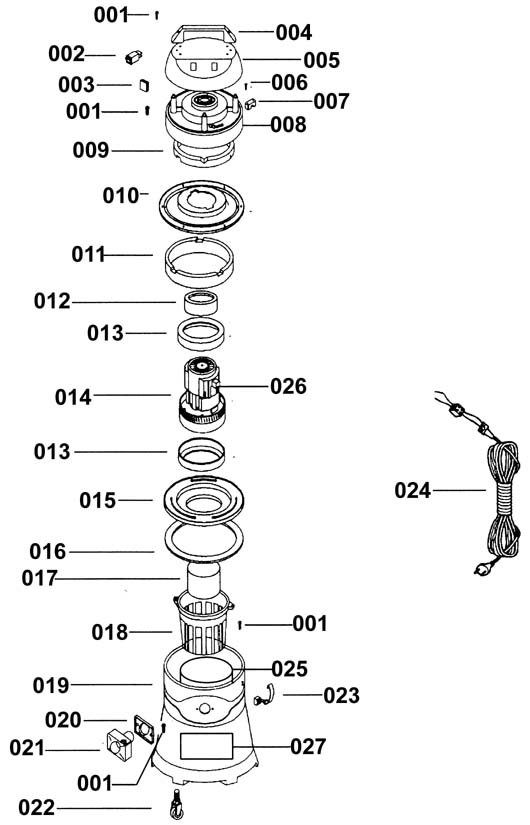 001
004
002
005
003
006
001
007
008
009
010
011
012
013
014
026
013
015
024
016
017
018
001
025
019
023
020
021
027
001
022