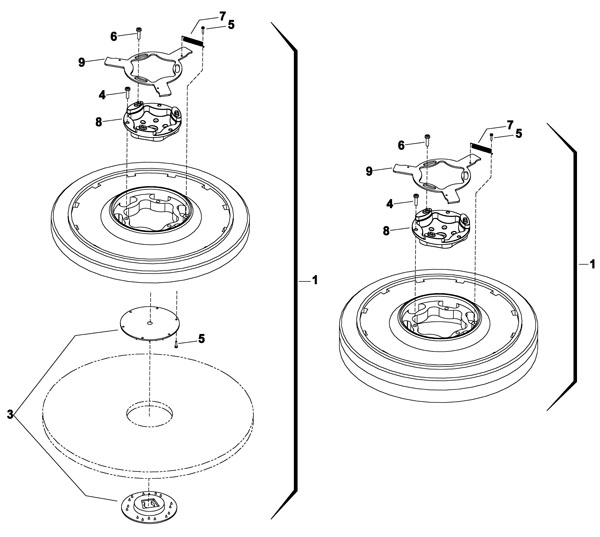 6
7
5
9
4
8
1
5
3
6
7
5
9
4
8
1