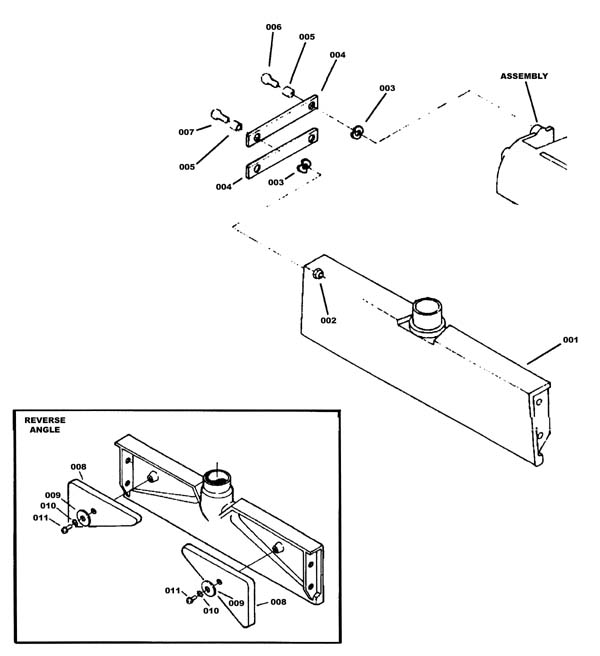 006
005
004
003
ASSEMBLY
007
005
004
003
002
001

REVERSE ANGLE
008
009
010
011
011
010
009
008