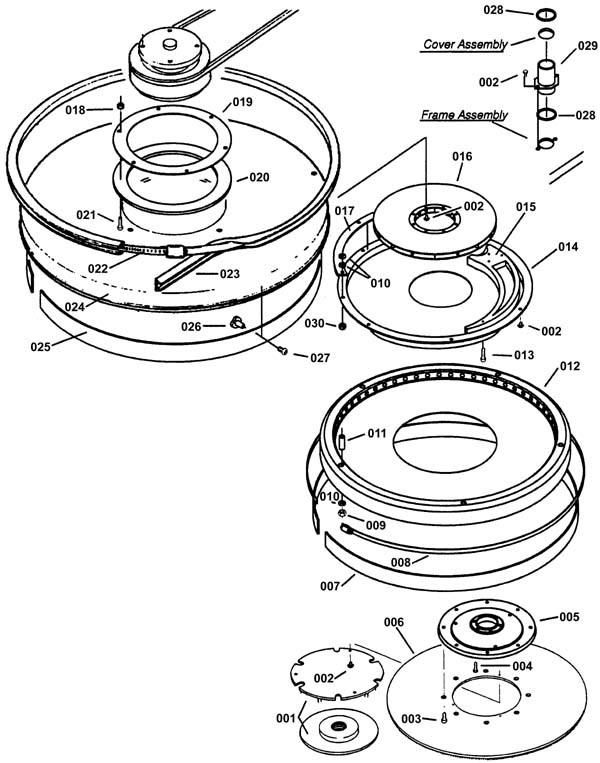 028
Cover Assembly
029
002
Frame Assembly
028
018
019
020
021
022
023
024
025
026
027
016
002
017
015
014
010
030
002
013
012
011
010
009
008
007
006
005
004
002
003
001