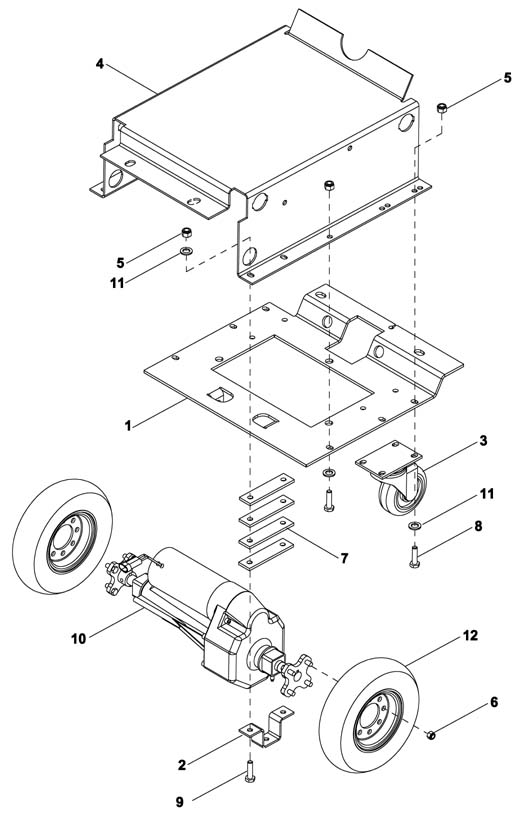 4
5
5
11
1
3
11
8
7
10
12
6
2
9