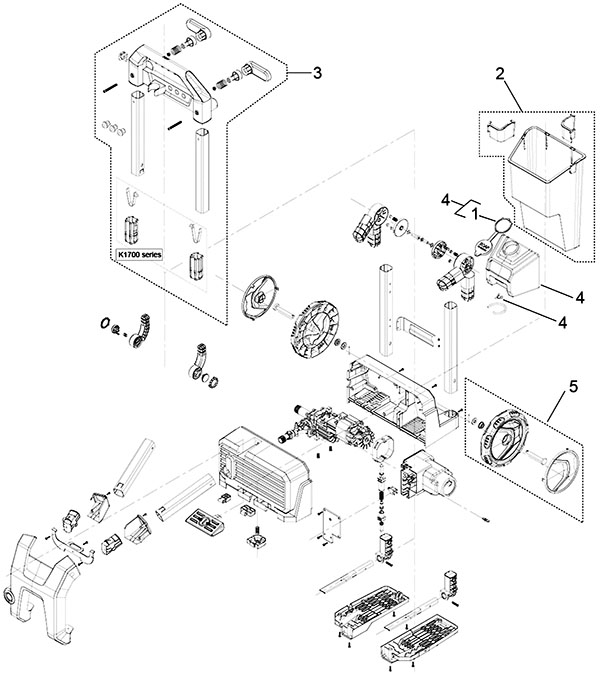 3
2
4
1
K1700 series
4
4
5