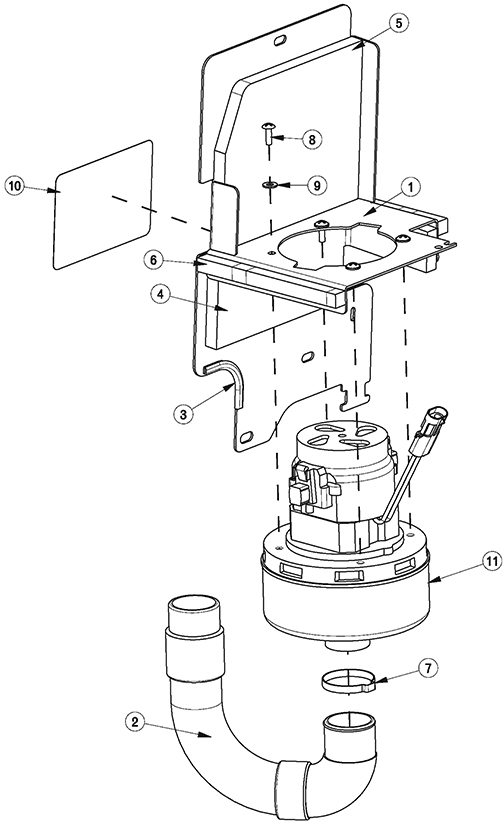 5
8
10
9
1
6
4
3
11
7
2