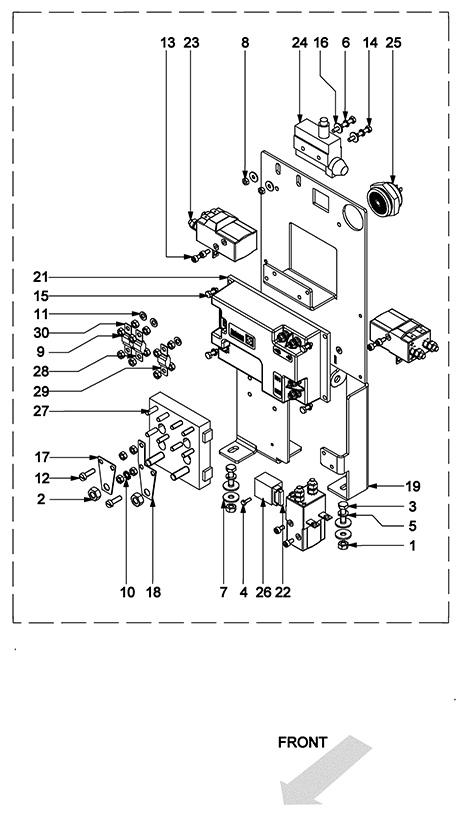 13 23 8 24 16 6 14 25

21
15
11
30
9
28
29
27
17
12
2

19
3
5
1

10 18 7 4 26 22

FRONT