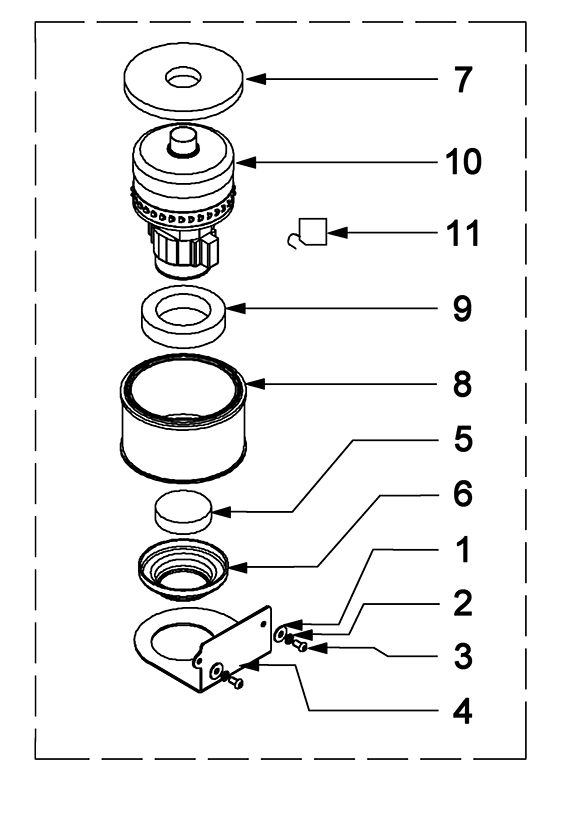 7
10
11
9
8
5
6
1
2
3
4