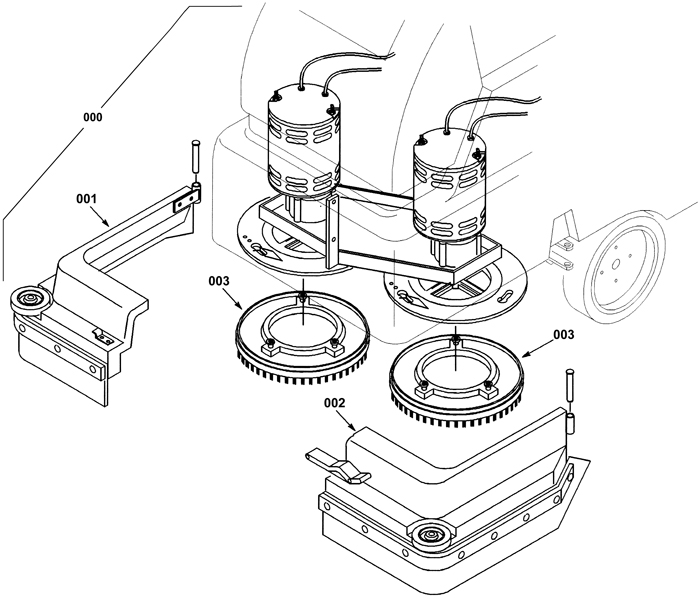 000
001
003
003
002