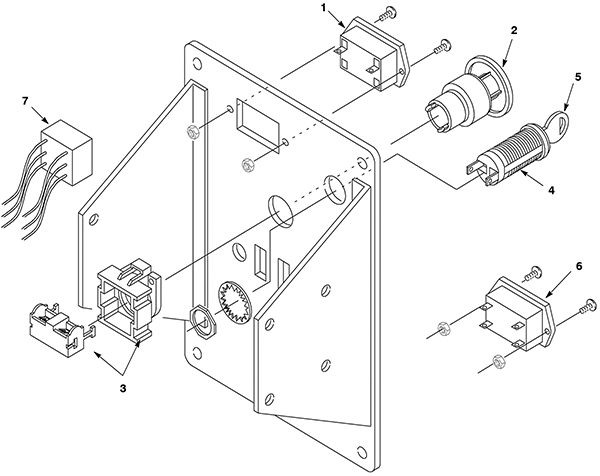 1
2
5
7
4
6
3