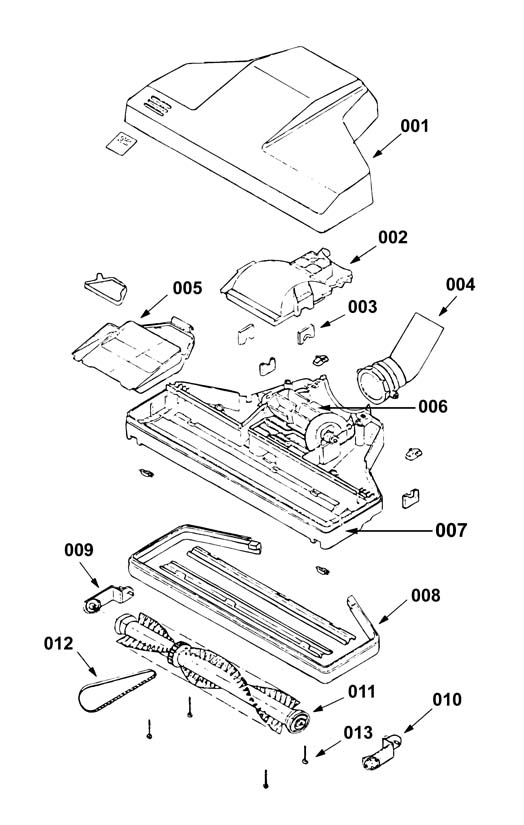 001

002

005

004

003

006

007

009

008

012

011

010

013