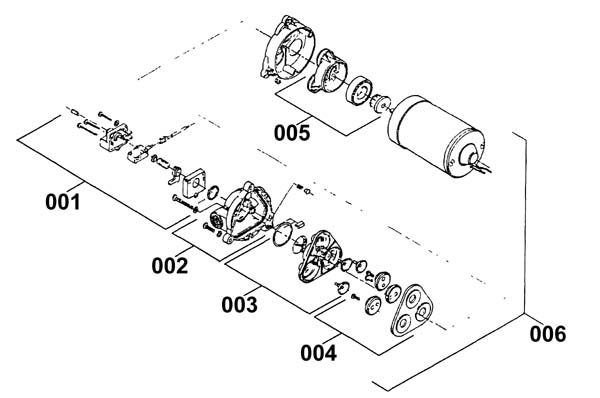 005

001

002

003

004

006