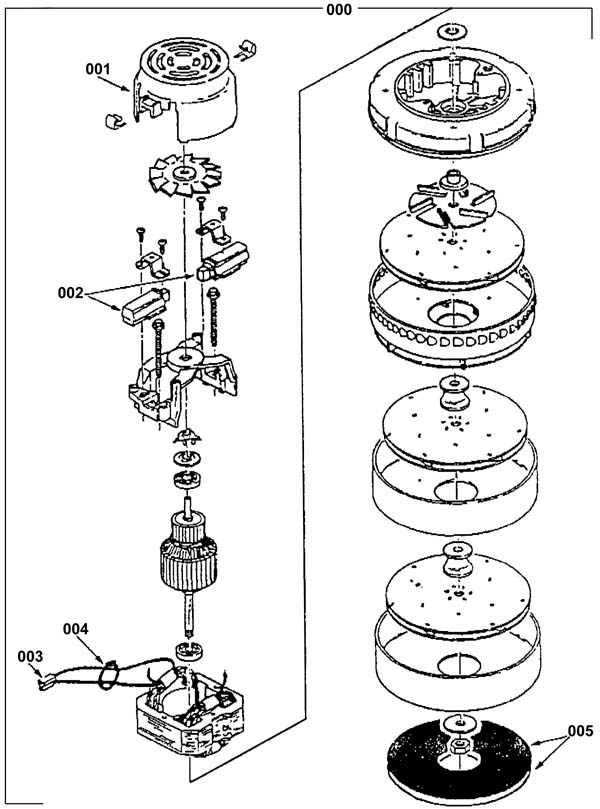 000
001
002
004
003
005