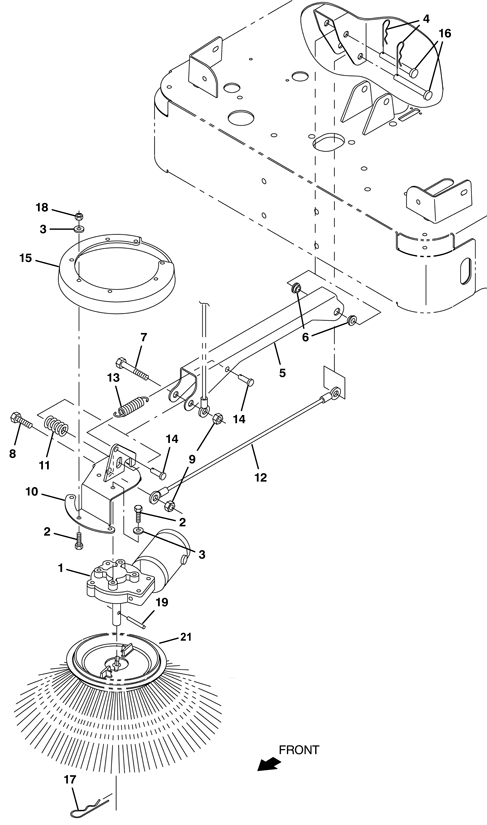 4
16
18
3
15
6
7
5
13
14
8
11
14
9
12
10
2
2
3
1
19
21
FRONT
17