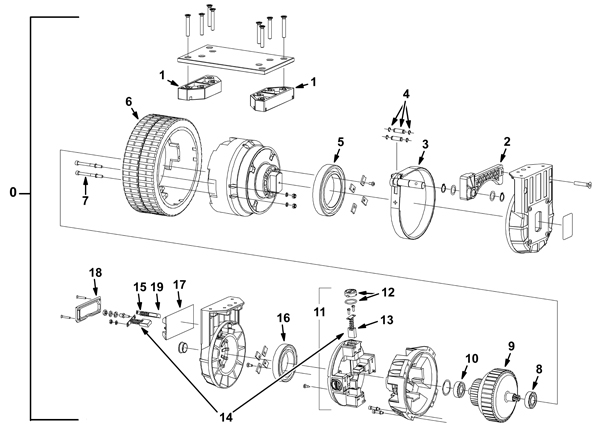 0
1
1
6
4
5
3
2
7
18
15
19
17
12
11
13
16
10
9
8
14