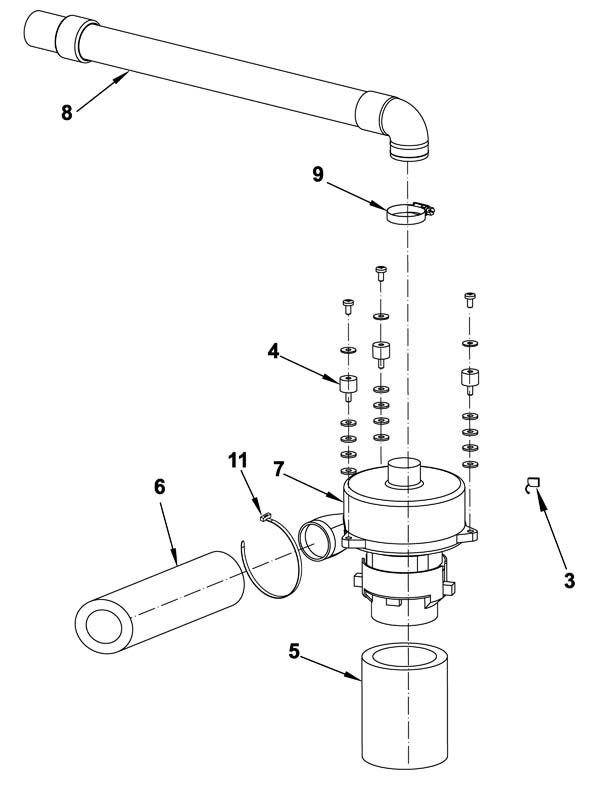 8
9
4
11
7
6
3
5