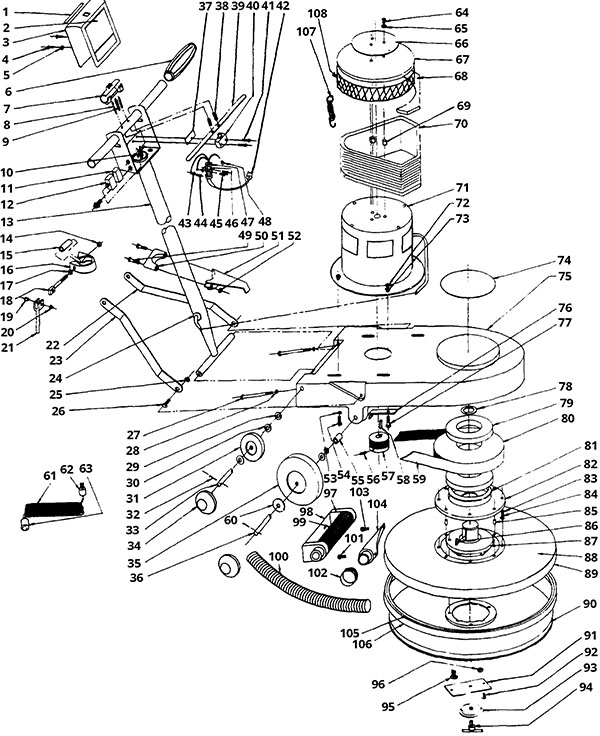 1
2
3
4
5
6
7
8
9
10
11
12
13
14
15
16
17
18
19
20
21
22
23
24
25
26
27
28
29
30
31
32
33
34
35
36
37 38 39 40 41 42
43 44 45 46 47 48
49 50 51 52
53 54 55 56 57 58 59
60
61 62 63
64
65
66
67
68
69
70
71
72
73
74
75
76
77
78
79
80
81
82
83
84
85
86
87
88
89
90
91
92
93
94
95
96
97
98
99
100
101
102
103
104
105
106
107
108