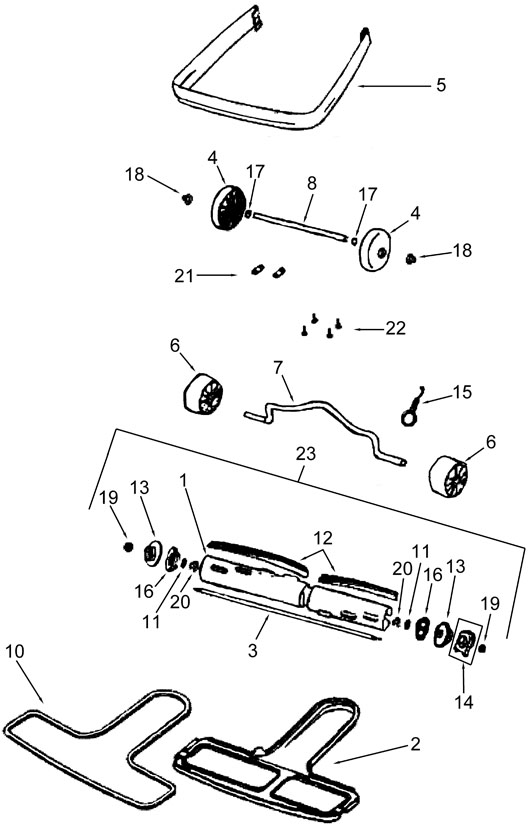 5
18
4
17
8
17
4
18
21
22
6
7
15
6
23
19
13
1
12
11
20
16
13
19
16
11
20
3
14
10
2