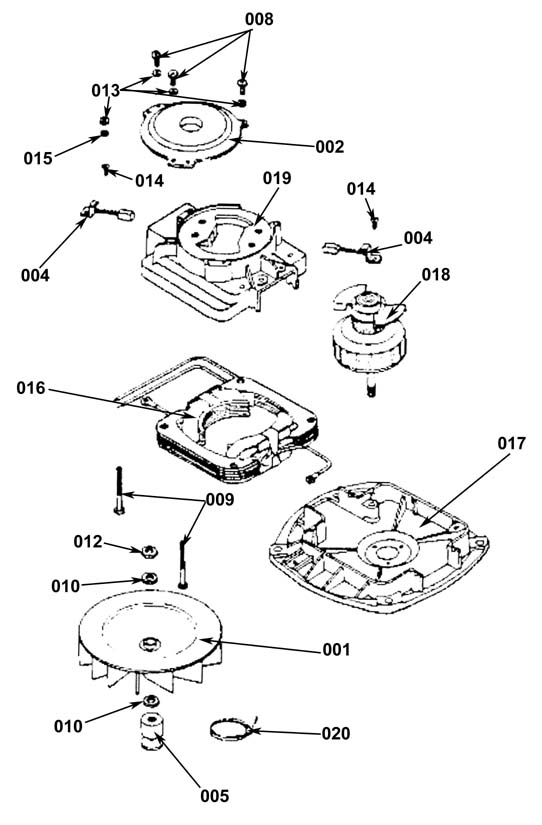 008
013
015
002
014
019
014
004
004
018
016
017
009
012
010
001
010
020
005