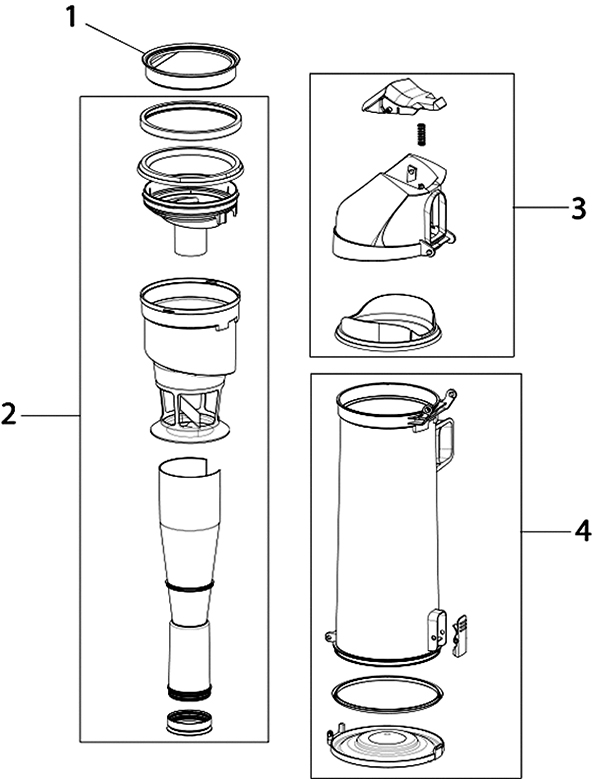 1
2
3
4