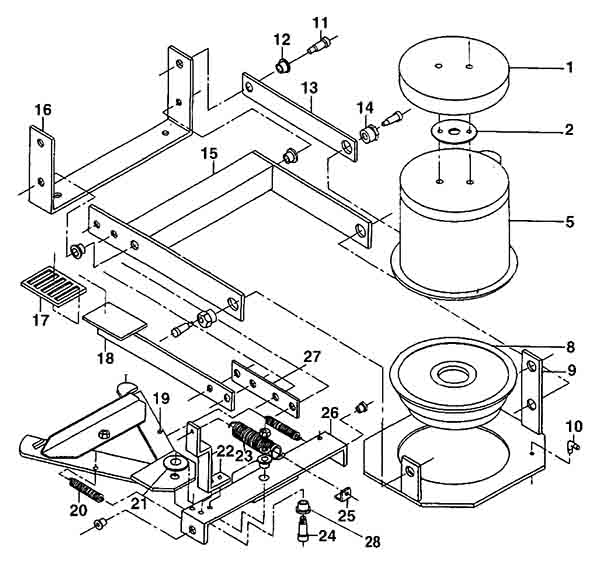 11
12
1
13
14
16
2
15
5
17
18
27
8
9
19
26
10
22
23
20
21
25
24
28