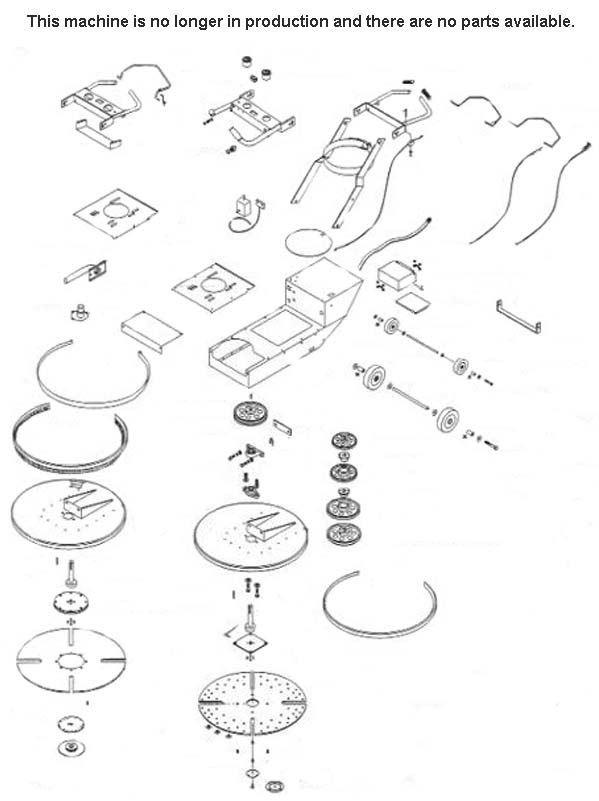 This machine is no longer in production and there are no parts available.