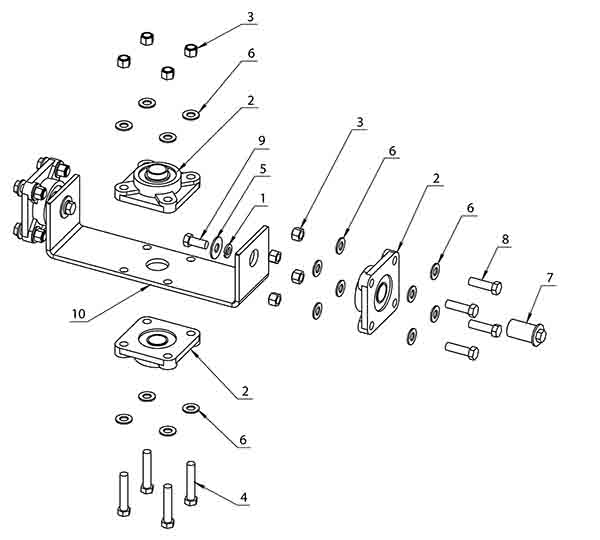 3
6
2
9
5
1
3
6
2
6
8
7
10
2
6
4