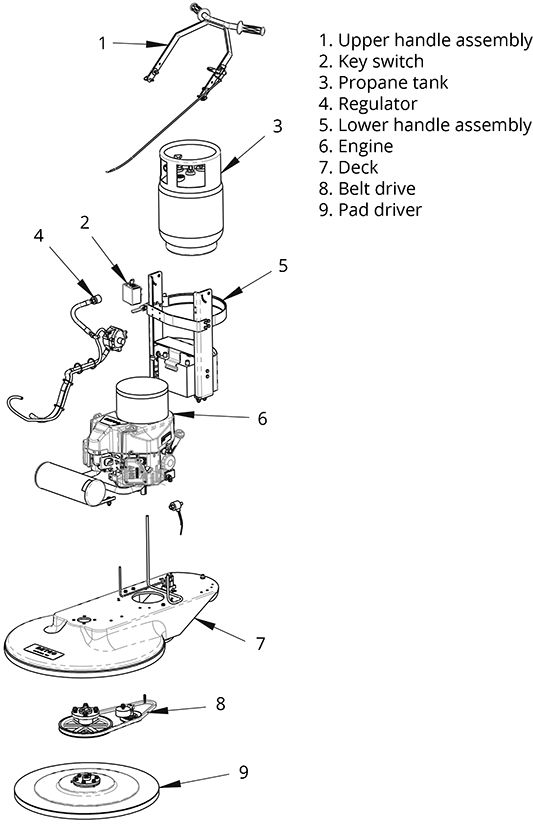 1
3
2
4
5
6
7
8
9

1. Upper handle assembly
2. Key switch
3. Propane tank
4. Regulator
5. Lower handle assembly
6. Engine
7. Deck
8. Belt drive
9. Pad driver