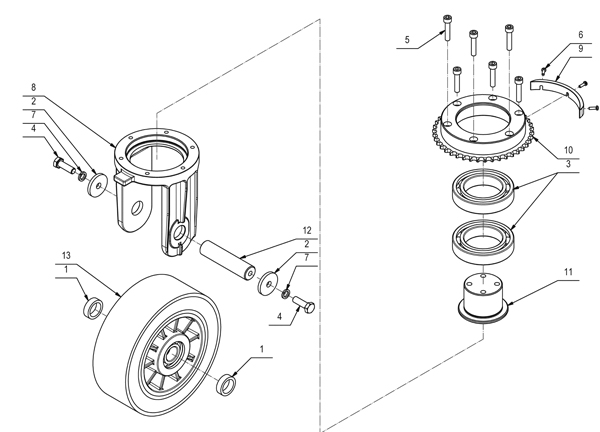 8
2
7
4
12
2
7
4
13
1
1
5
6
9
10
3
11