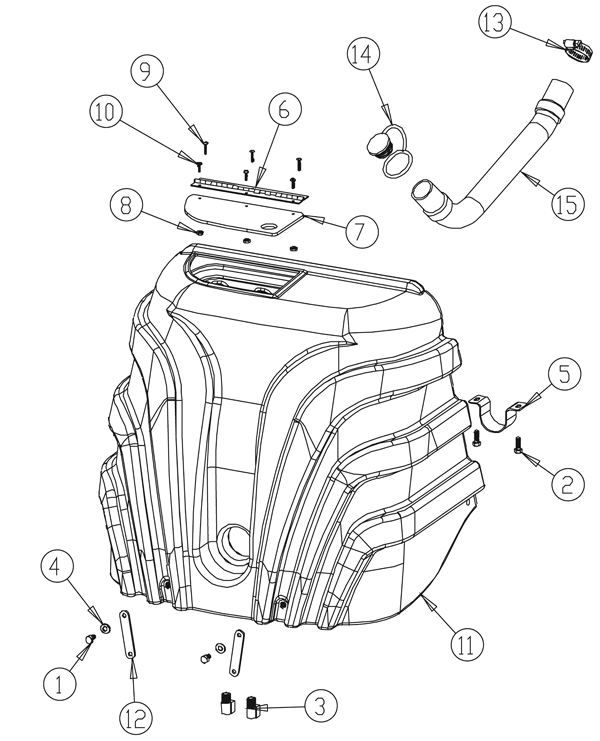 13
14
9
10
6
15
8
7
5
2
4
11
1
12
3