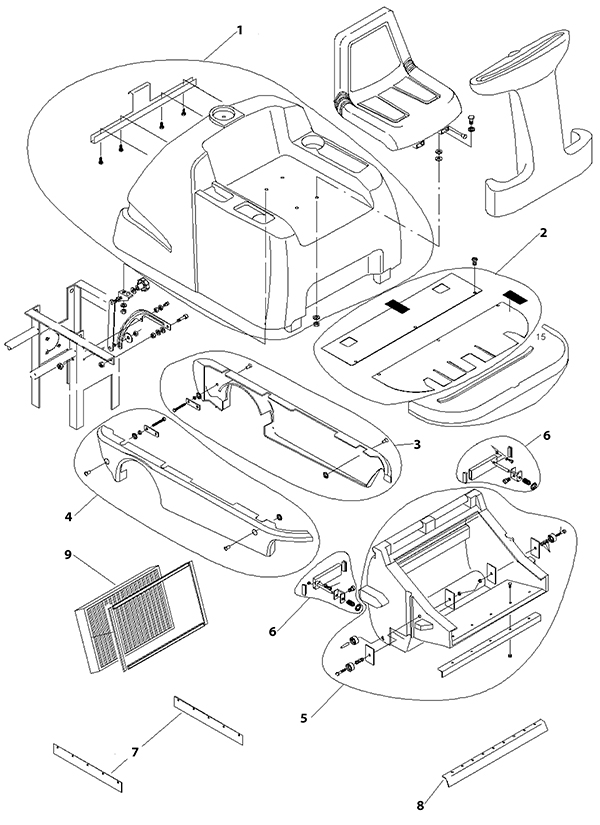 1
2
15
3
6
4
9
6
5
7
8