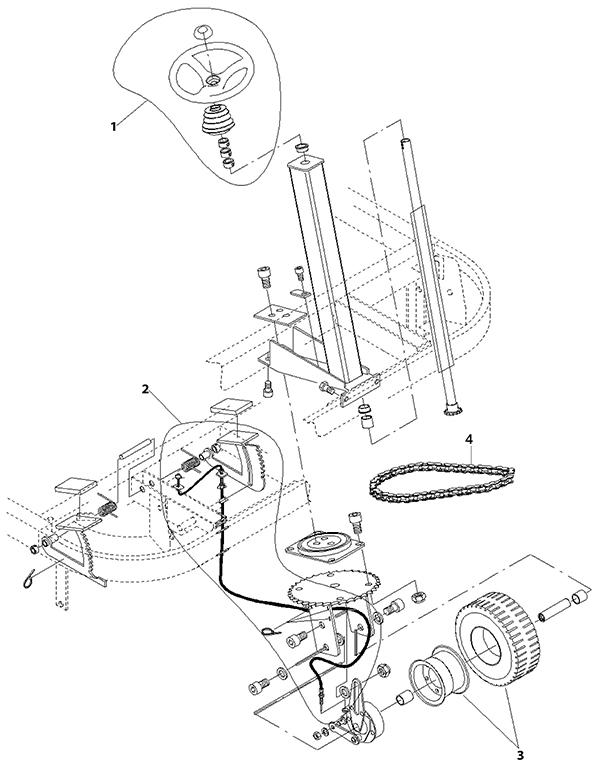 1

2

4

3