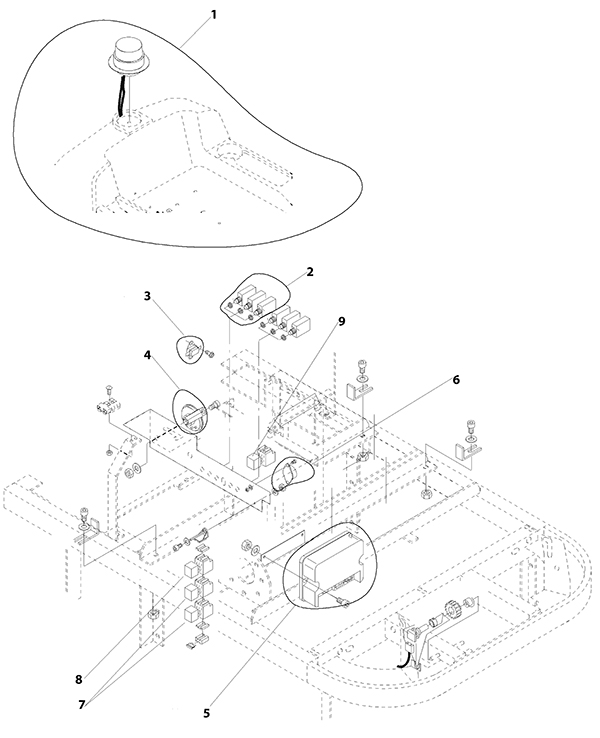 1
2
3
9
4
6
8
7
5